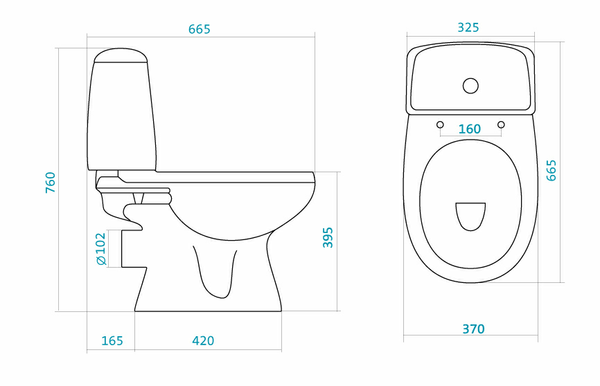 665
760
Ø102
395
165
420
325
160
665
370