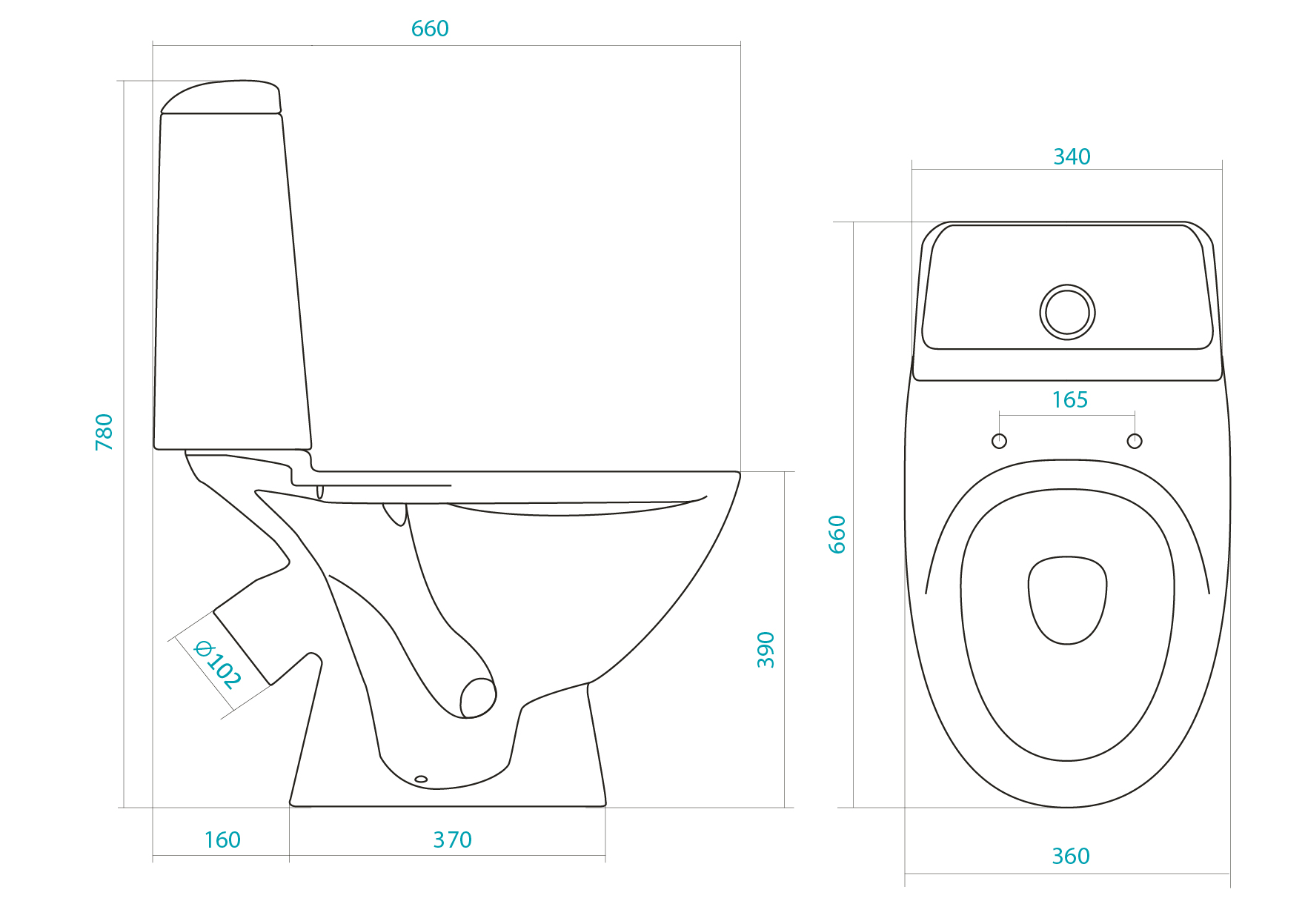 660

780

Ø102

390

160

370

340

165

660

360